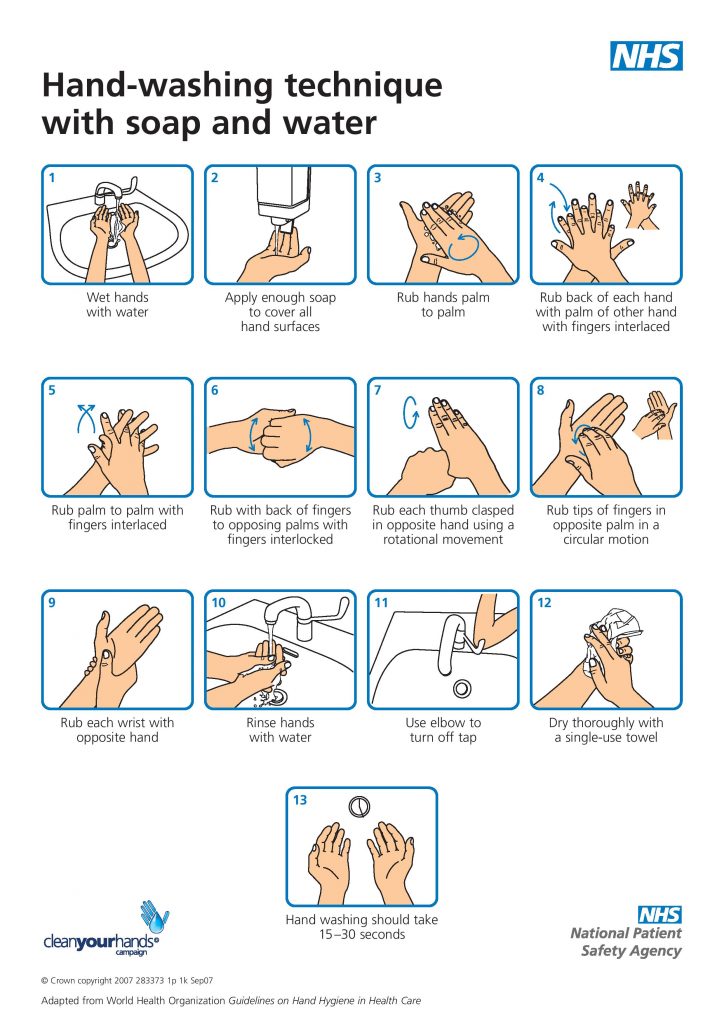 NHS

Hand-washing technique with soap and water

1
Wet hands with water

2
Apply enough soap to cover all hand surfaces

3
Rub hands palm to palm

4
Rub back of each hand with palm of other hand with fingers interlaced

5
Rub palm to palm with fingers interlaced

6
Rub with back of fingers to opposing palms with fingers interlocked

7
Rub each thumb clasped in opposite hand using a rotational movement

8
Rub tips of fingers in opposite palm in a circular motion

9
Rub each wrist with opposite hand

10
Rinse hands with water

11
Use elbow to turn off tap

12
Dry thoroughly with a single-use towel

13
Hand washing should take 15–30 seconds

cleanyourhands campaign

NHS
National Patient Safety Agency

© Crown copyright 2007 283373 1p 1k Sep07

Adapted from World Health Organization Guidelines on Hand Hygiene in Health Care